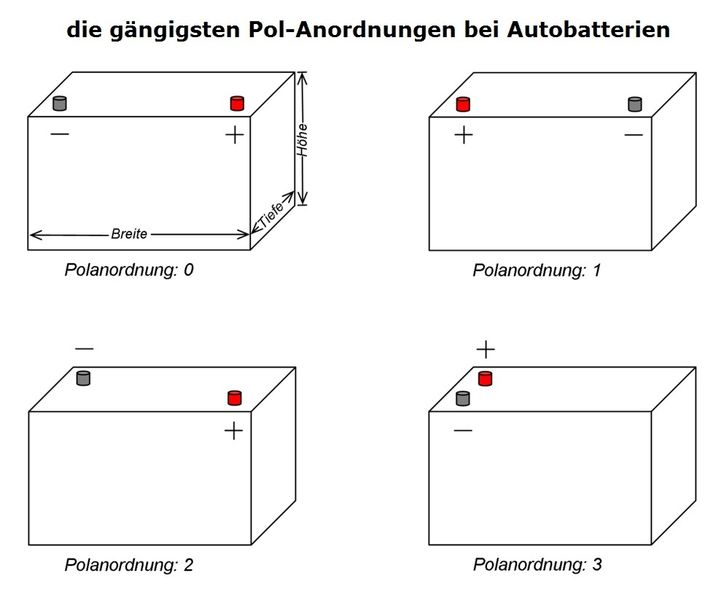 die gängigsten Pol-Anordnungen bei Autobatterien

−
+
Höhe
Tiefe
Breite
Polanordnung: 0

+
−
Polanordnung: 1

−
+
Polanordnung: 2

+
−
Polanordnung: 3