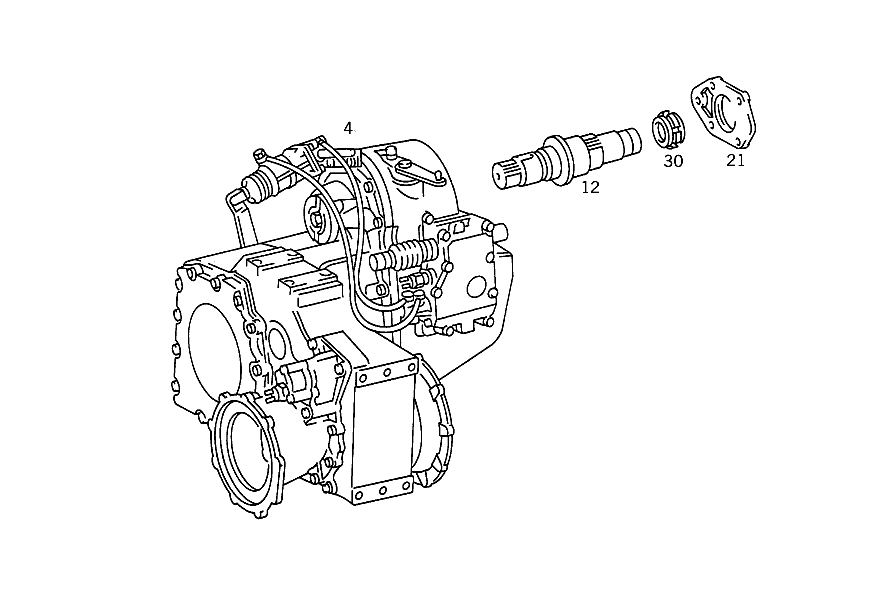 4
12
30
21