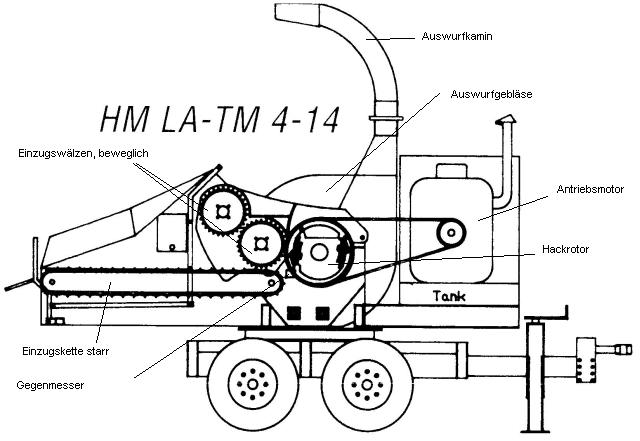 Auswurfkamin

Auswurfgebläse

HM LA-TM 4-14

Einzugswälzen, beweglich

Antriebsmotor

Hackrotor

Tank

Einzugskette starr

Gegenmesser