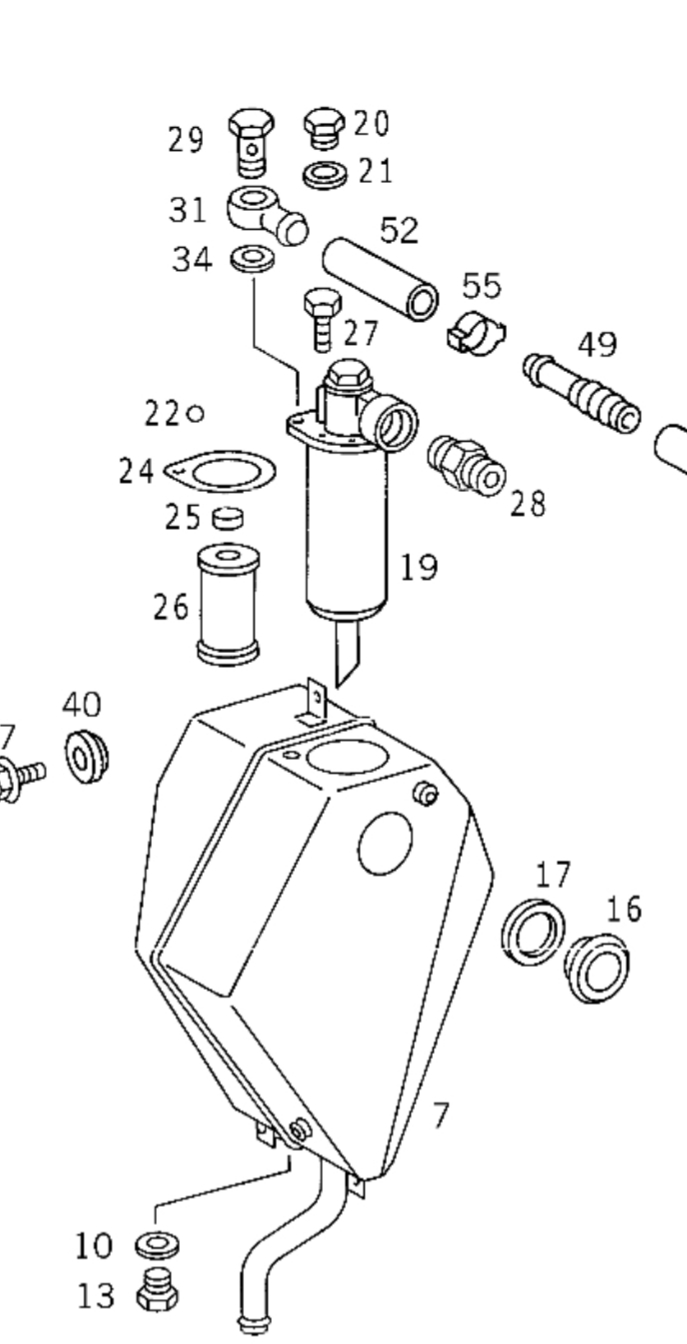 29
20
21
31
52
34
55
27
49
22
24
28
25
19
26
40
7
17
16
7
10
13