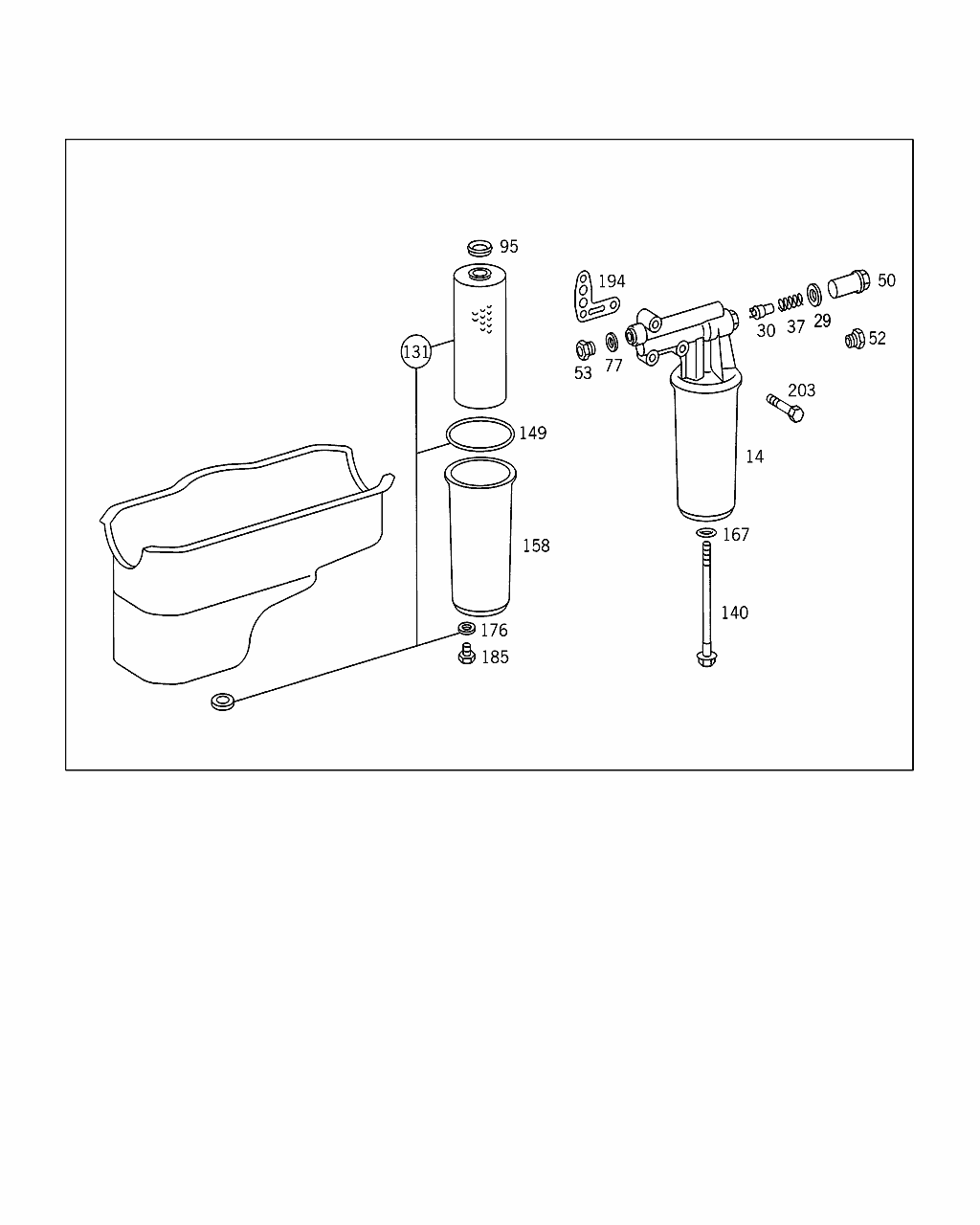 95
194
50
131
30
37
29
52
53
77
203
149
14
158
167
140
176
185